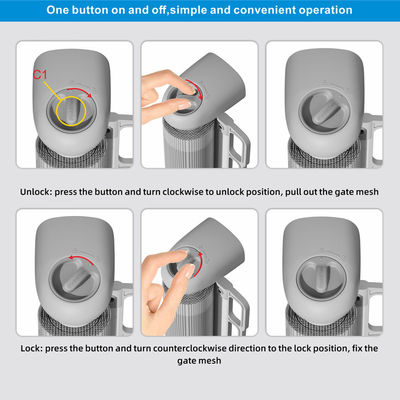 One button on and off,simple and convenient operation

C1

Unlock: press the button and turn clockwise to unlock position, pull out the gate mesh

Lock: press the button and turn counterclockwise direction to the lock position, fix the gate mesh