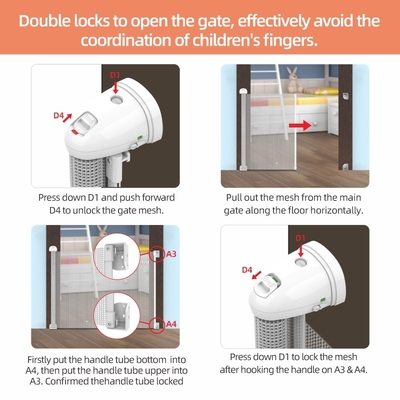 Double locks to open the gate, effectively avoid the coordination of children's fingers.

D1

D4

Press down D1 and push forward D4 to unlock the gate mesh.

Pull out the mesh from the main gate along the floor horizontally.

A3

A4

Firstly put the handle tube bottom into A4, then put the handle tube upper into A3. Confirmed thehandle tube locked

D1

D4

Press down D1 to lock the mesh after hooking the handle on A3 & A4.